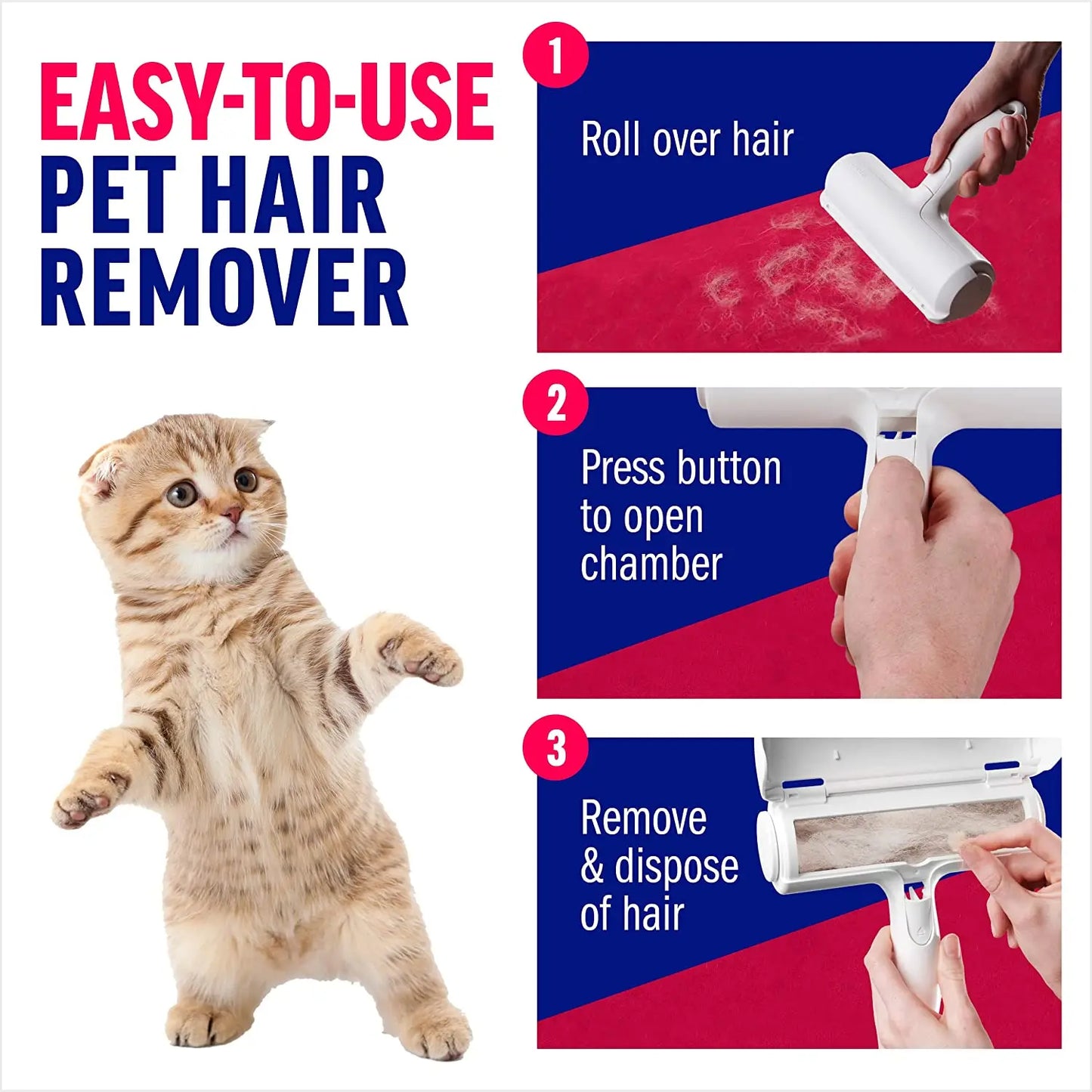 EASY-TO-USE
PET HAIR
REMOVER

1
Roll over hair

2
Press button to open chamber

3
Remove & dispose of hair